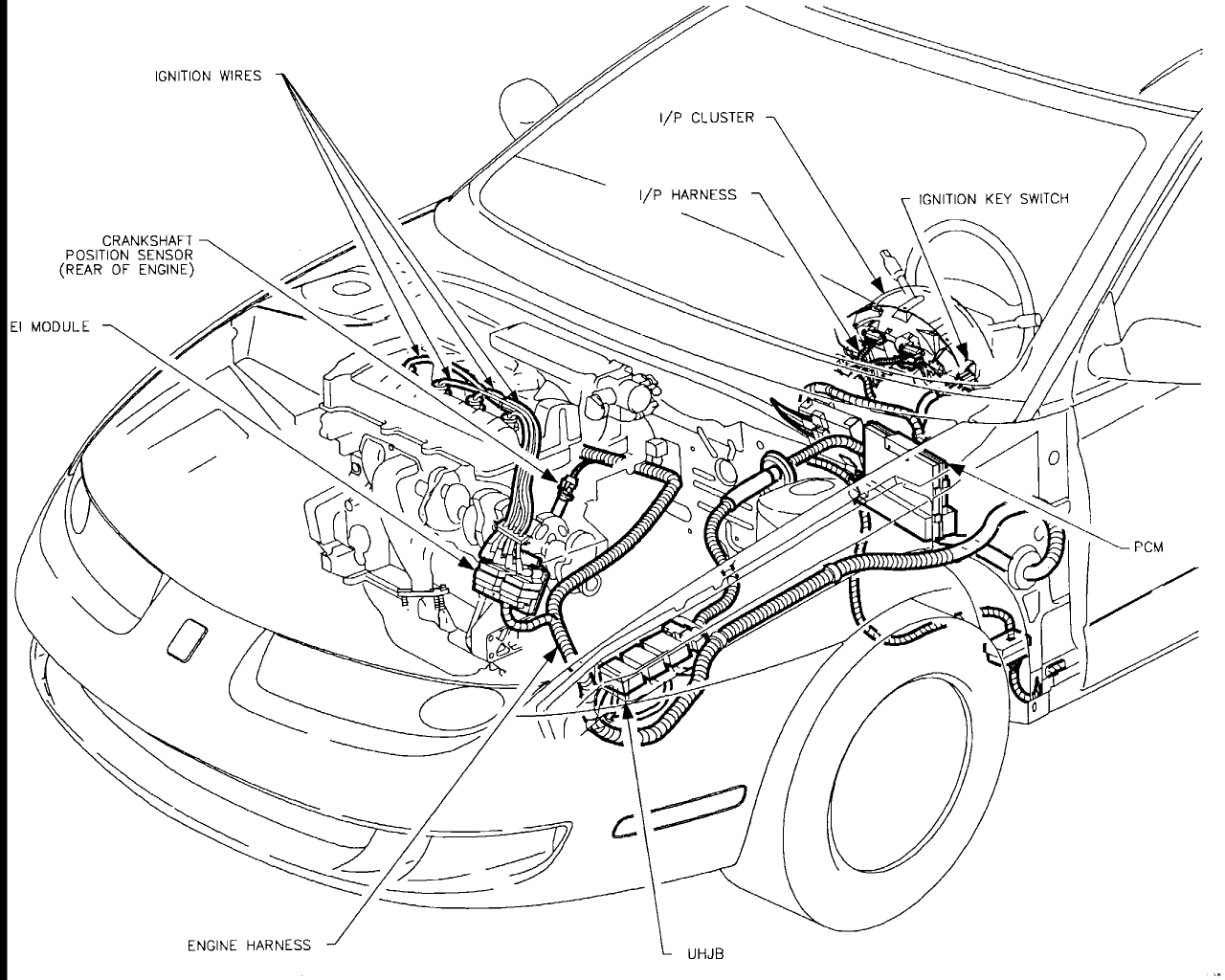 IGNITION WIRES

I/P CLUSTER

I/P HARNESS

IGNITION KEY SWITCH

CRANKSHAFT POSITION SENSOR (REAR OF ENGINE)

EI MODULE

PCM

ENGINE HARNESS

UHJB